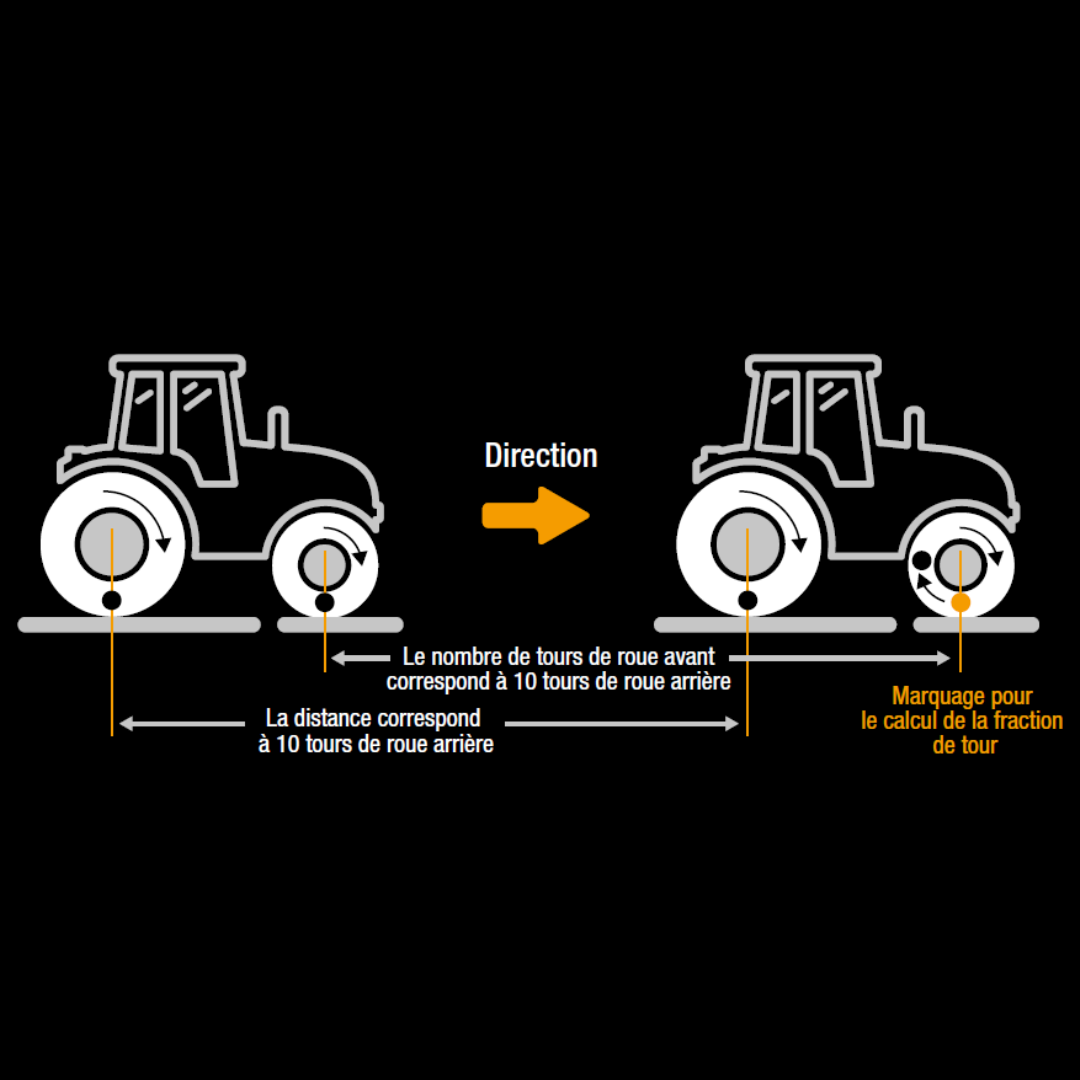 Direction

Le nombre de tours de roue avant correspond à 10 tours de roue arrière

La distance correspond à 10 tours de roue arrière

Marquage pour le calcul de la fraction de tour